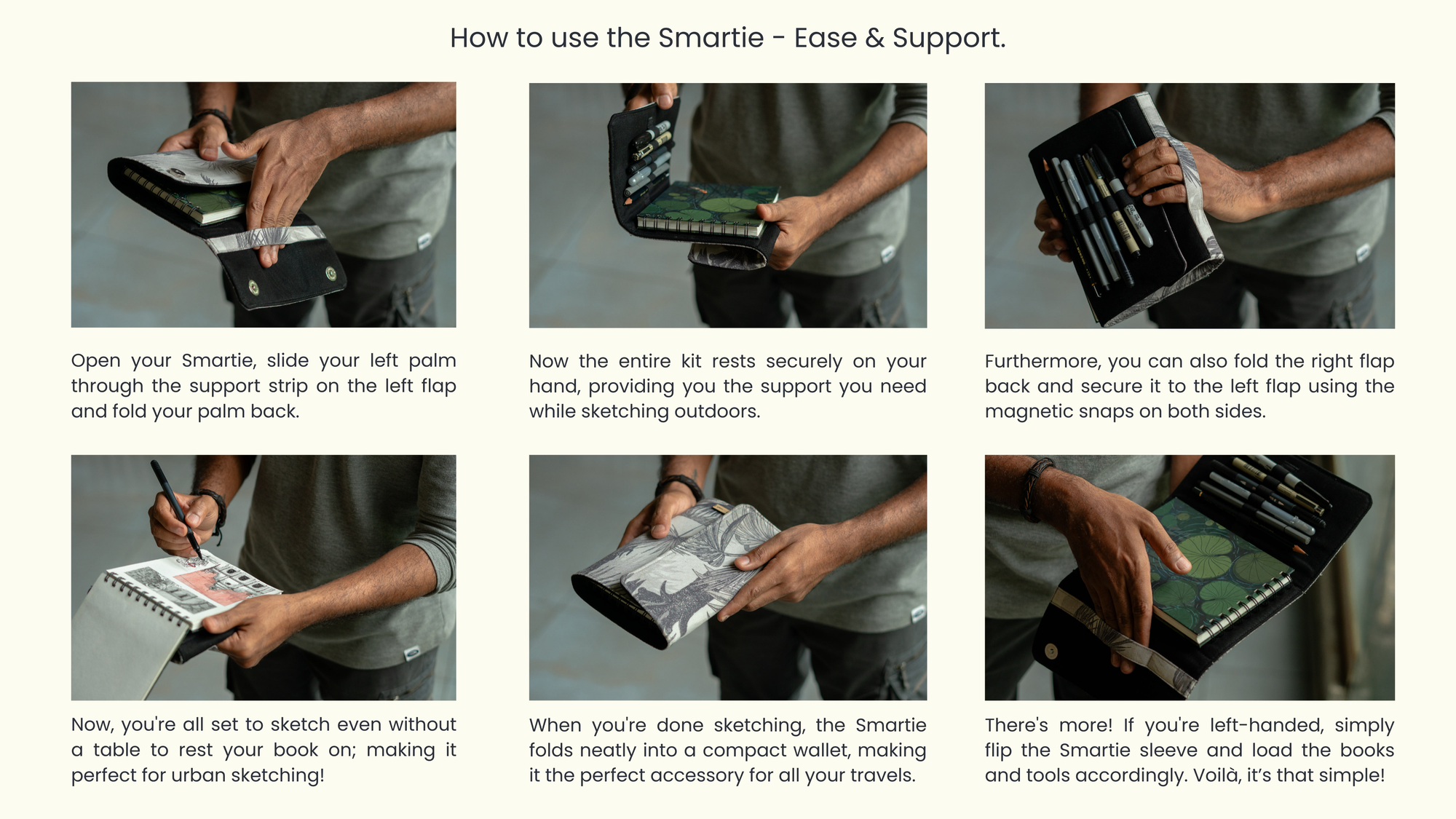 How to use the Smartie - Ease & Support.

Open your Smartie, slide your left palm through the support strip on the left flap and fold your palm back.

Now the entire kit rests securely on your hand, providing you the support you need while sketching outdoors.

Furthermore, you can also fold the right flap back and secure it to the left flap using the magnetic snaps on both sides.

Now, you're all set to sketch even without a table to rest your book on; making it perfect for urban sketching!

When you're done sketching, the Smartie folds neatly into a compact wallet, making it the perfect accessory for all your travels.

There's more! If you're left-handed, simply flip the Smartie sleeve and load the books and tools accordingly. Voilà, it's that simple!